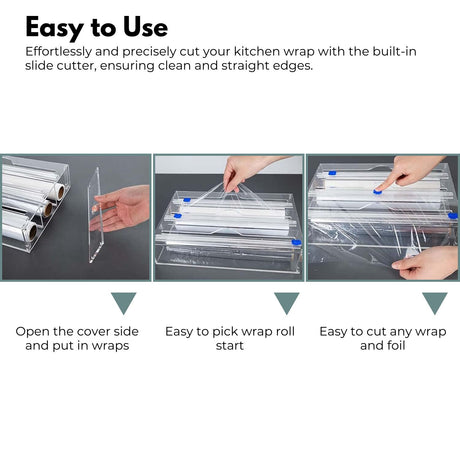 Easy to Use

Effortlessly and precisely cut your kitchen wrap with the built-in slide cutter, ensuring clean and straight edges.

Open the cover side and put in wraps

Easy to pick wrap roll start

Easy to cut any wrap and foil